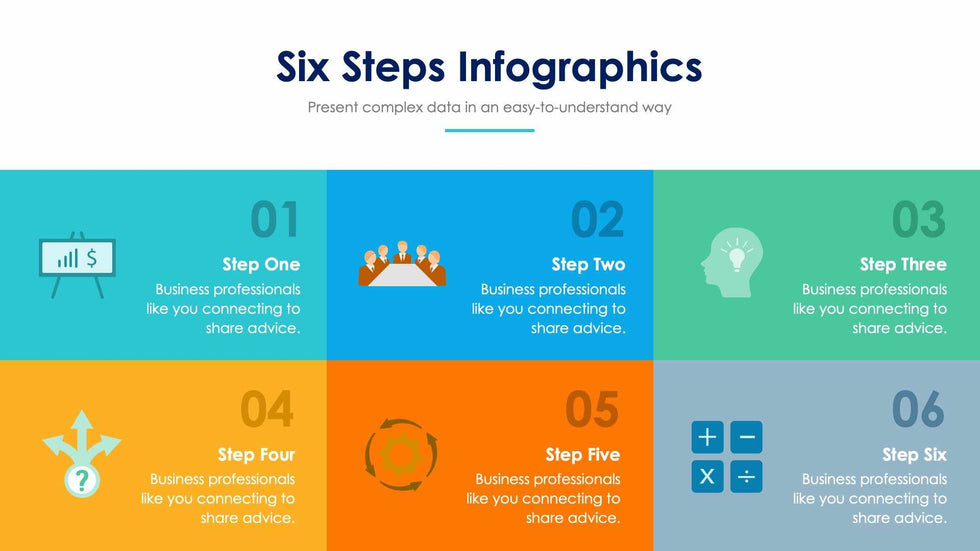 Six Steps Infographics
Present complex data in an easy-to-understand way

01
Step One
Business professionals like you connecting to share advice.

02
Step Two
Business professionals like you connecting to share advice.

03
Step Three
Business professionals like you connecting to share advice.

04
Step Four
Business professionals like you connecting to share advice.

05
Step Five
Business professionals like you connecting to share advice.

06
Step Six
Business professionals like you connecting to share advice.