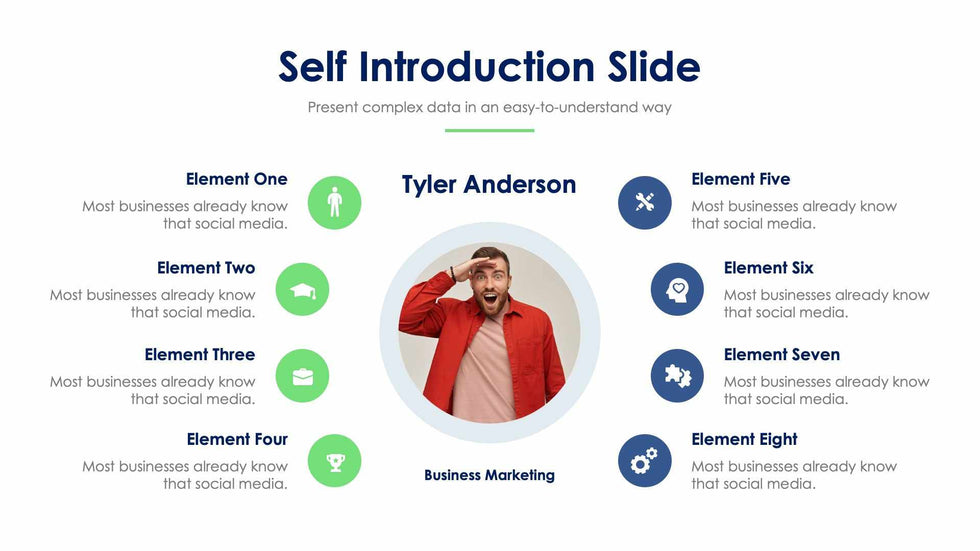 Self Introduction Slide

Present complex data in an easy-to-understand way

Element One

Most businesses already know that social media.

Element Two

Most businesses already know that social media.

Element Three

Most businesses already know that social media.

Element Four

Most businesses already know that social media.

Tyler Anderson

Business Marketing

Element Five

Most businesses already know that social media.

Element Six

Most businesses already know that social media.

Element Seven

Most businesses already know that social media.

Element Eight

Most businesses already know that social media.