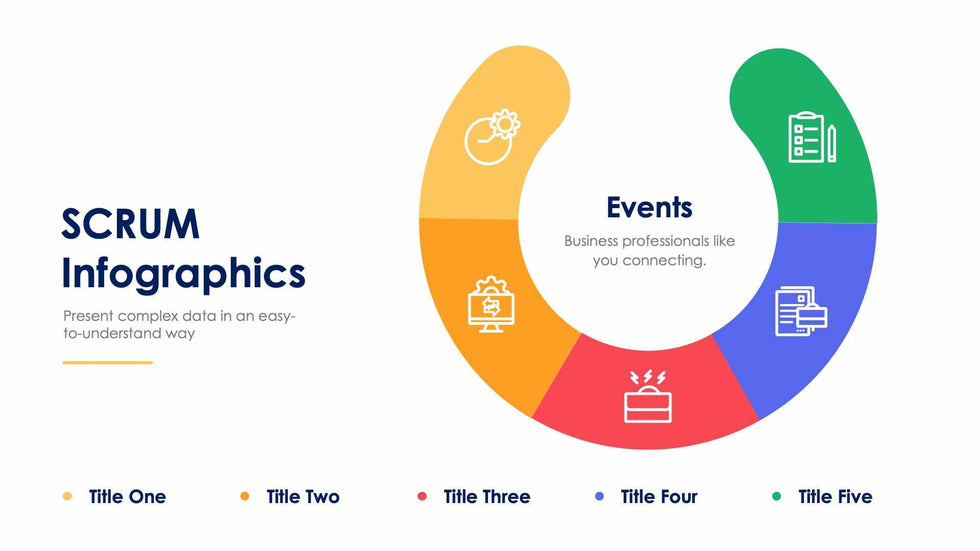 SCRUM Infographics

Present complex data in an easy-to-understand way

Events

Business professionals like you connecting.

Title One

Title Two

Title Three

Title Four

Title Five