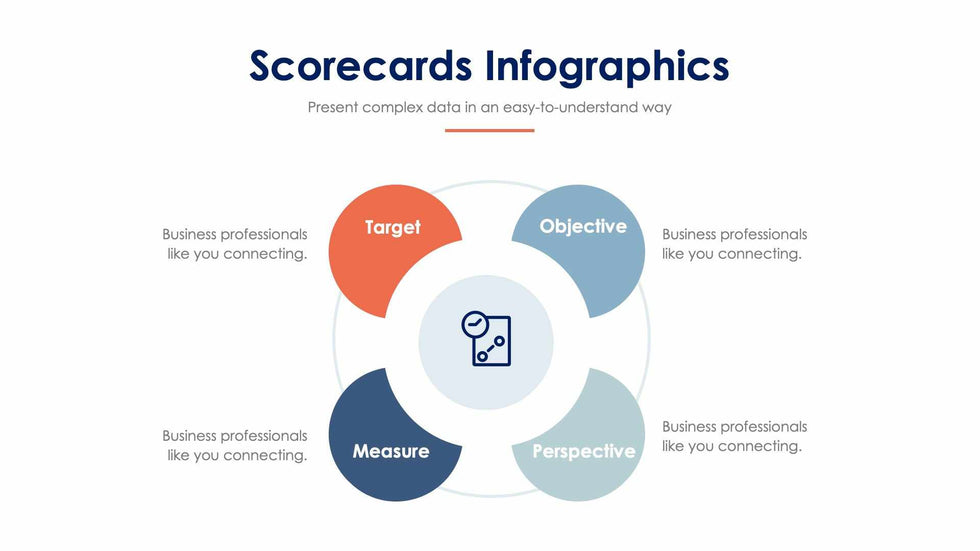 Scorecards Infographics

Present complex data in an easy-to-understand way

Business professionals like you connecting.

Target

Objective

Business professionals like you connecting.

Business professionals like you connecting.

Measure

Perspective

Business professionals like you connecting.