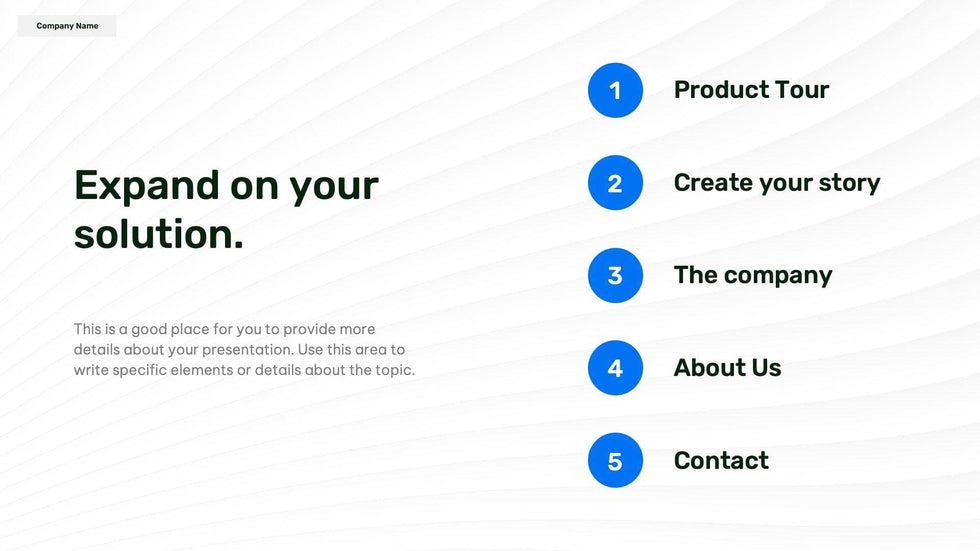 Company Name

Expand on your solution.

This is a good place for you to provide more details about your presentation. Use this area to write specific elements or details about the topic.

1 Product Tour

2 Create your story

3 The company

4 About Us

5 Contact