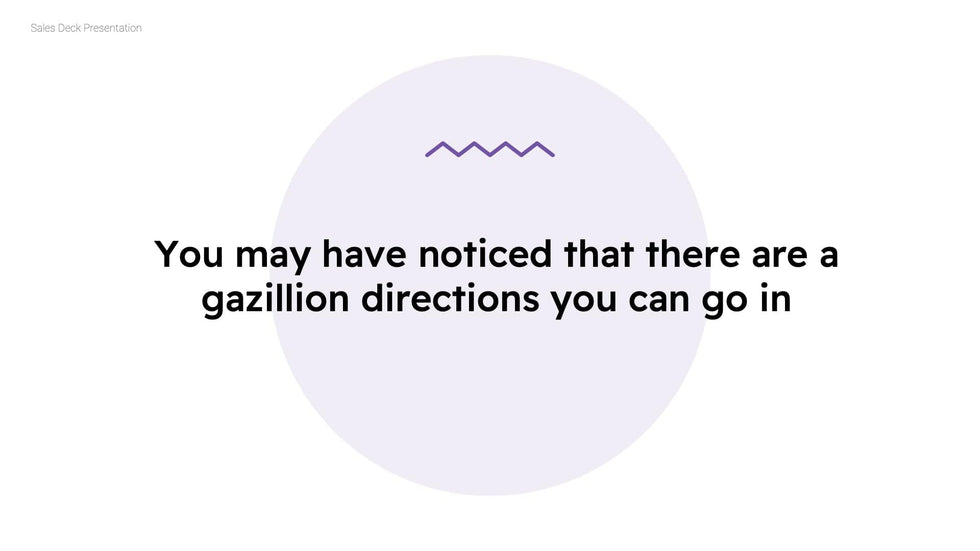 Sales Deck Presentation

You may have noticed that there are a gazillion directions you can go in