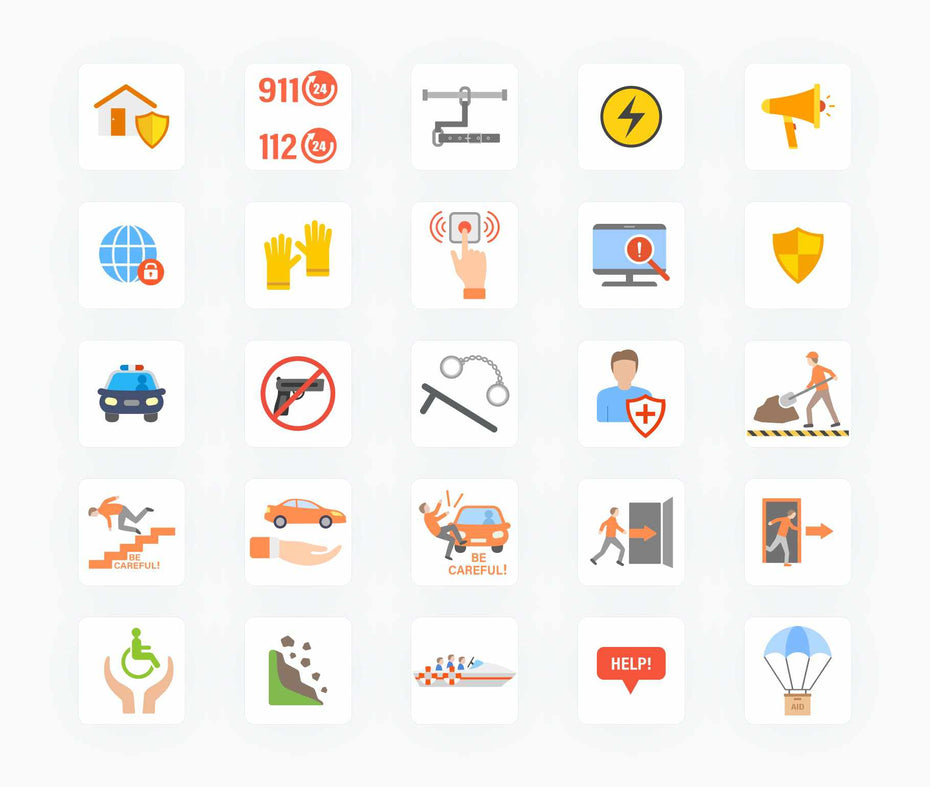 911 24
112 24

BE CAREFUL!

BE CAREFUL!

HELP!

AID