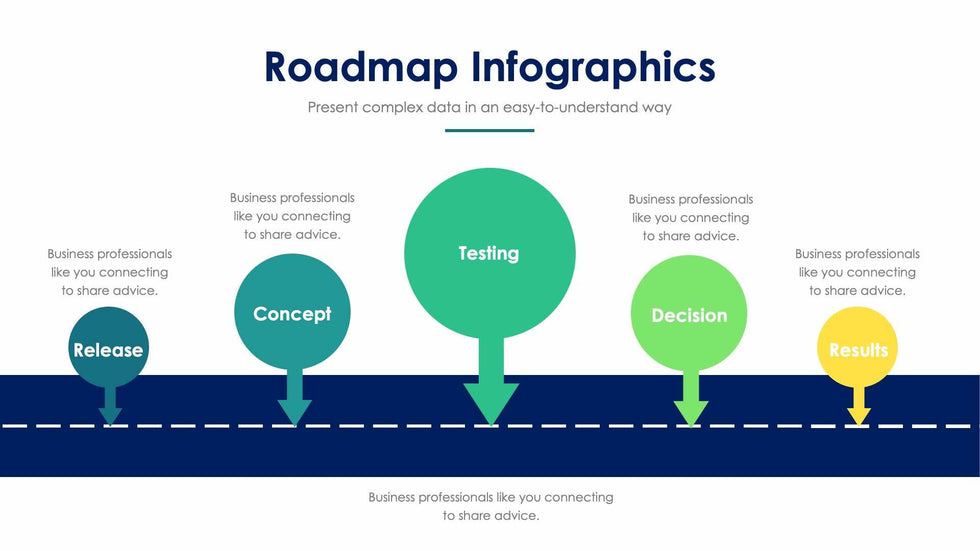 Roadmap Infographics

Present complex data in an easy-to-understand way

Business professionals like you connecting to share advice.

Release

Business professionals like you connecting to share advice.

Concept

Testing

Business professionals like you connecting to share advice.

Decision

Business professionals like you connecting to share advice.

Results

Business professionals like you connecting to share advice.