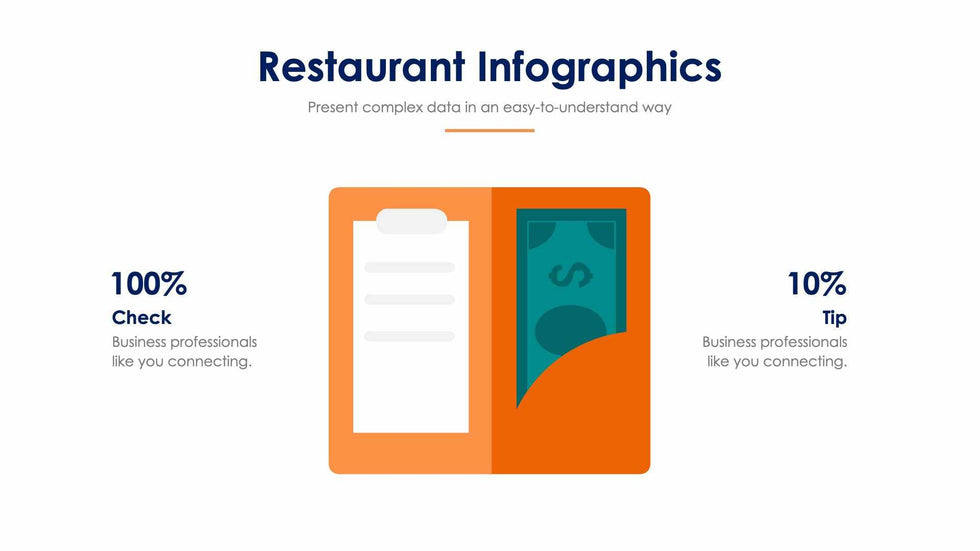 Restaurant Infographics

Present complex data in an easy-to-understand way

100%
Check
Business professionals like you connecting.

$

10%
Tip
Business professionals like you connecting.