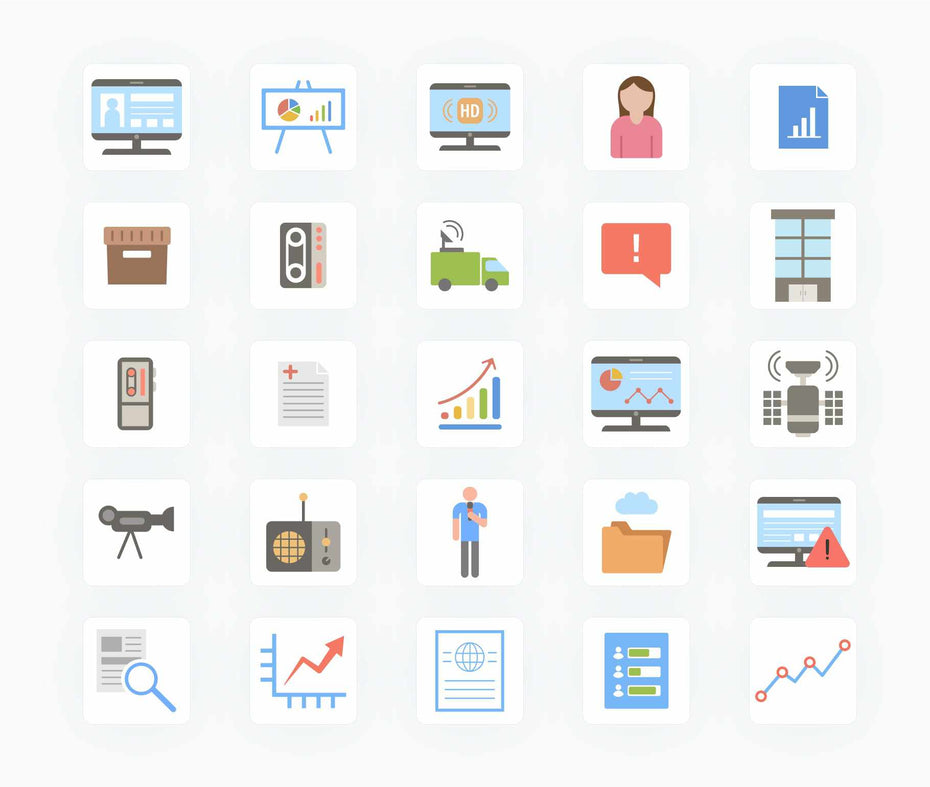 HD

!

!