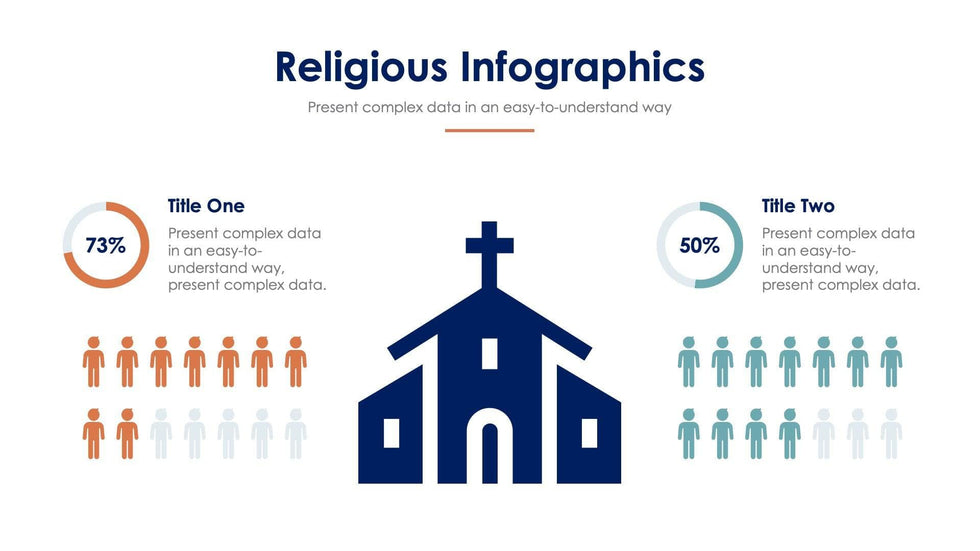 Religious Infographics

Present complex data in an easy-to-understand way

73%

Title One

Present complex data in an easy-to-understand way, present complex data.

50%

Title Two

Present complex data in an easy-to-understand way, present complex data.