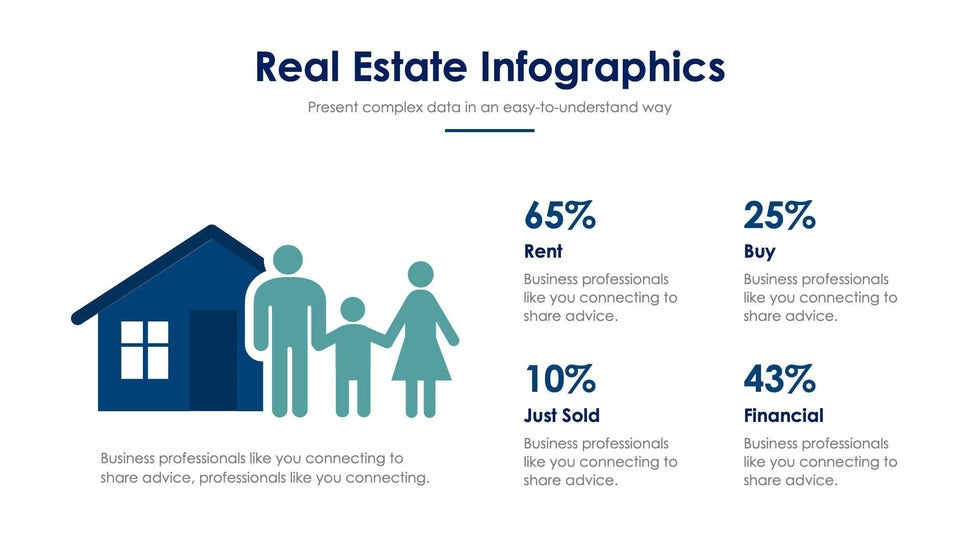 Real Estate Infographics

Present complex data in an easy-to-understand way

Business professionals like you connecting to share advice, professionals like you connecting.

65%

Rent

Business professionals like you connecting to share advice.

25%

Buy

Business professionals like you connecting to share advice.

10%

Just Sold

Business professionals like you connecting to share advice.

43%

Financial

Business professionals like you connecting to share advice.