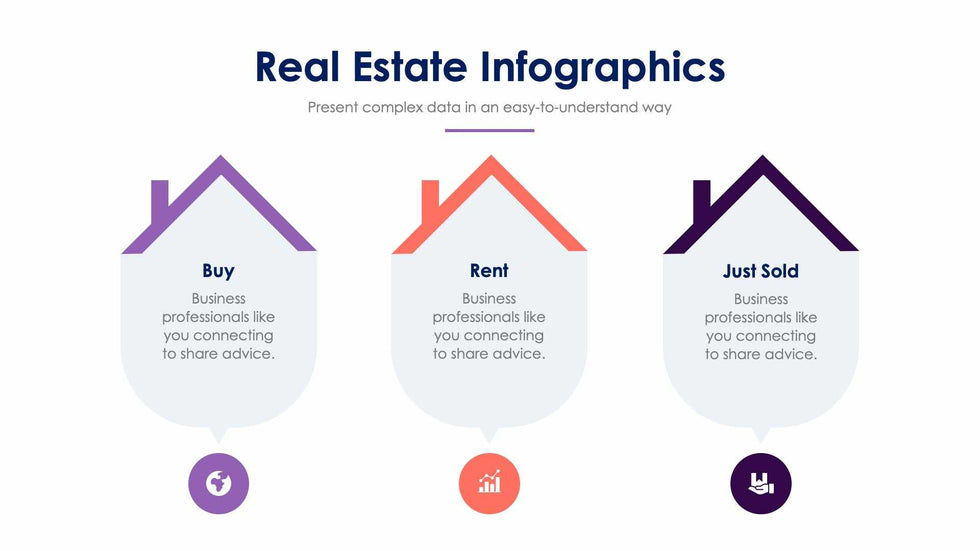 Real Estate Infographics

Present complex data in an easy-to-understand way

Buy

Business professionals like you connecting to share advice.

Rent

Business professionals like you connecting to share advice.

Just Sold

Business professionals like you connecting to share advice.