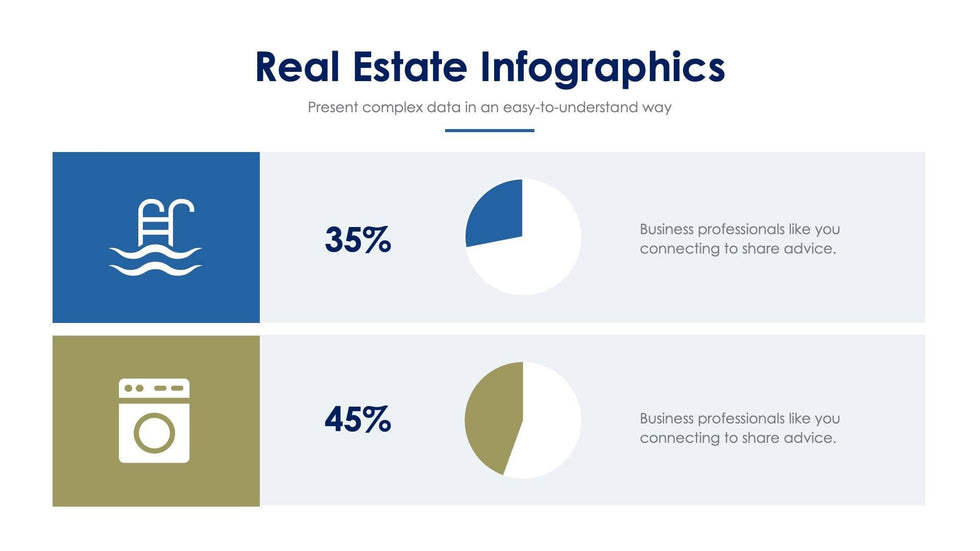 Real Estate Infographics

Present complex data in an easy-to-understand way

35%

Business professionals like you connecting to share advice.

45%

Business professionals like you connecting to share advice.