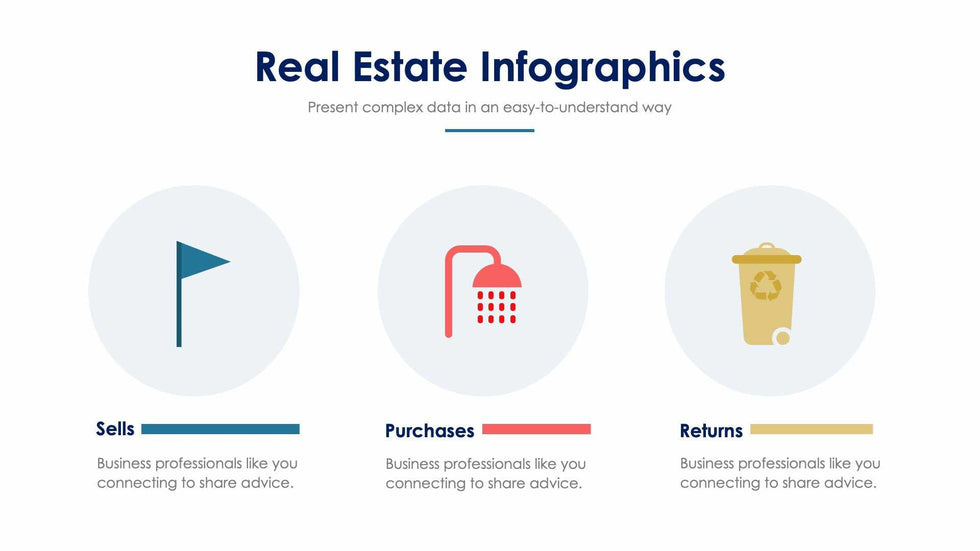 Real Estate Infographics

Present complex data in an easy-to-understand way

Sells

Business professionals like you connecting to share advice.

Purchases

Business professionals like you connecting to share advice.

Returns

Business professionals like you connecting to share advice.