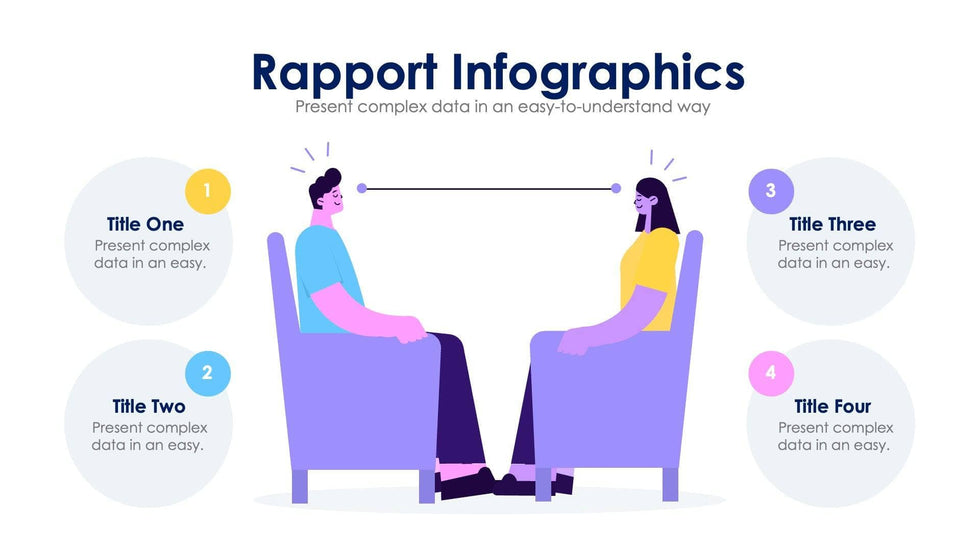 Rapport Infographics
Present complex data in an easy-to-understand way

1
Title One
Present complex data in an easy.

2
Title Two
Present complex data in an easy.

3
Title Three
Present complex data in an easy.

4
Title Four
Present complex data in an easy.