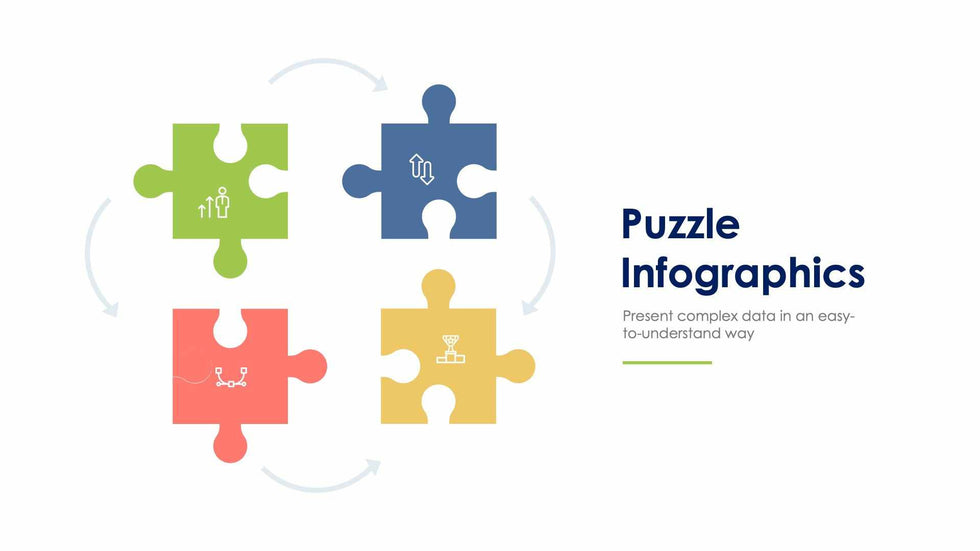 Puzzle Infographics

Present complex data in an easy-to-understand way