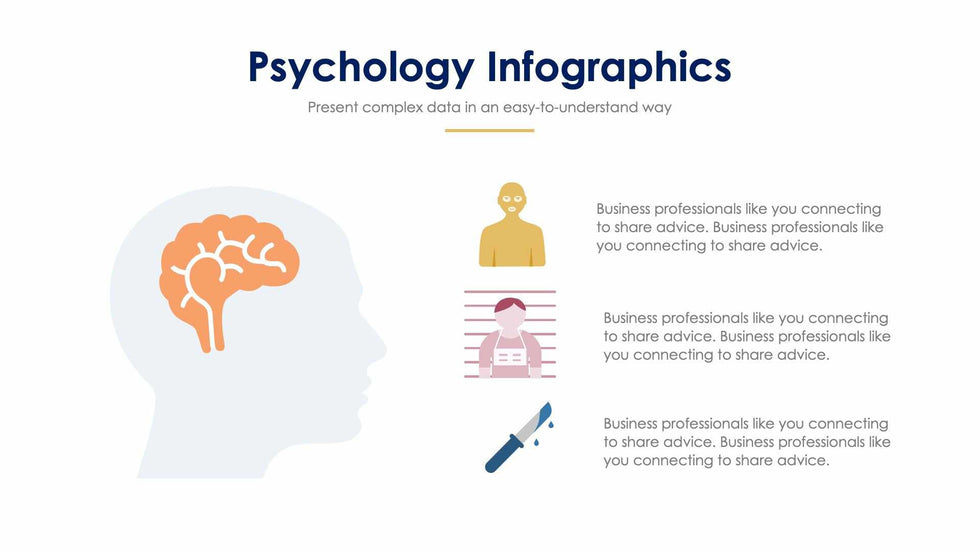 Psychology Infographics

Present complex data in an easy-to-understand way

Business professionals like you connecting to share advice. Business professionals like you connecting to share advice.

Business professionals like you connecting to share advice. Business professionals like you connecting to share advice.

Business professionals like you connecting to share advice. Business professionals like you connecting to share advice.