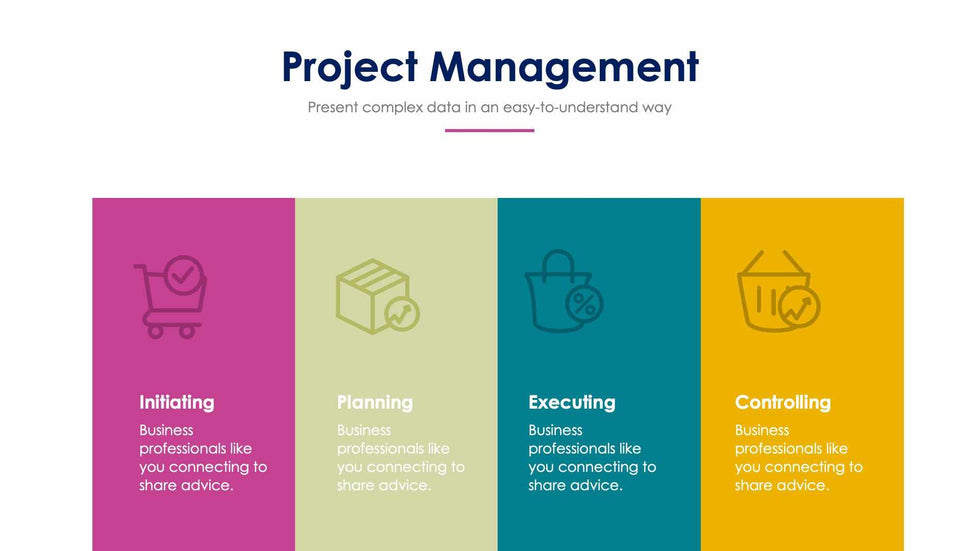 Project Management

Present complex data in an easy-to-understand way

Initiating

Business professionals like you connecting to share advice.

Planning

Business professionals like you connecting to share advice.

Executing

Business professionals like you connecting to share advice.

Controlling

Business professionals like you connecting to share advice.