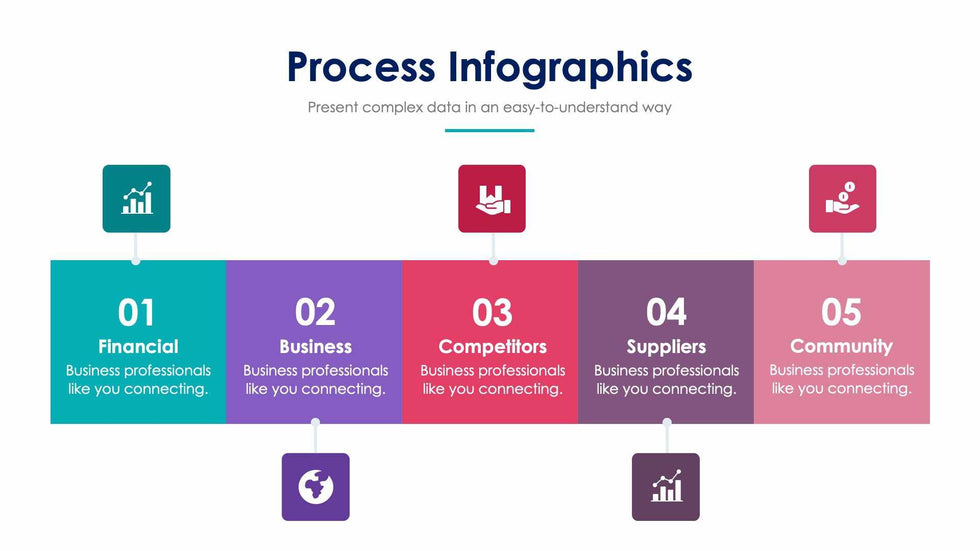 Process Infographics

Present complex data in an easy-to-understand way

01
Financial
Business professionals like you connecting.

02
Business
Business professionals like you connecting.

03
Competitors
Business professionals like you connecting.

04
Suppliers
Business professionals like you connecting.

05
Community
Business professionals like you connecting.