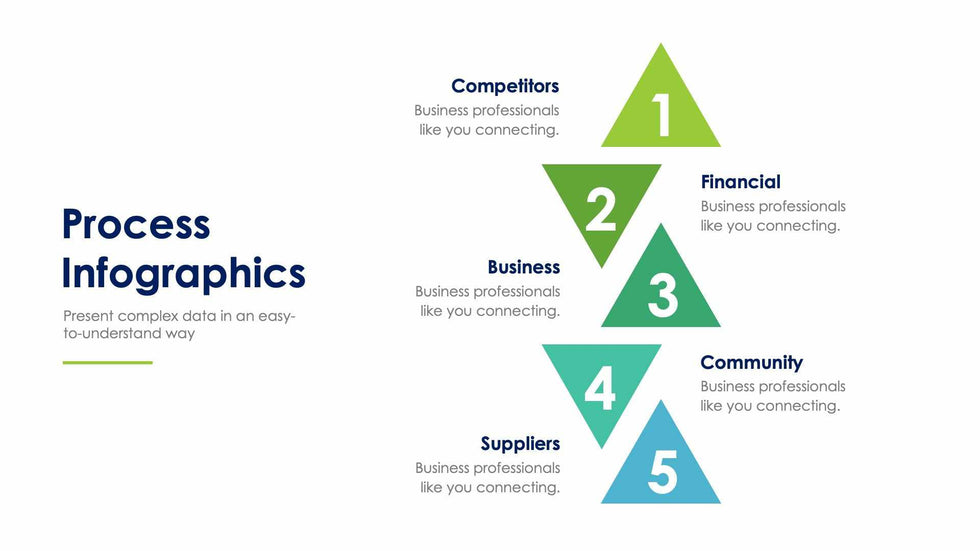 Process Infographics

Present complex data in an easy-to-understand way

Competitors
Business professionals like you connecting.

1

2

Financial
Business professionals like you connecting.

Business
Business professionals like you connecting.

3

4

Community
Business professionals like you connecting.

Suppliers
Business professionals like you connecting.

5