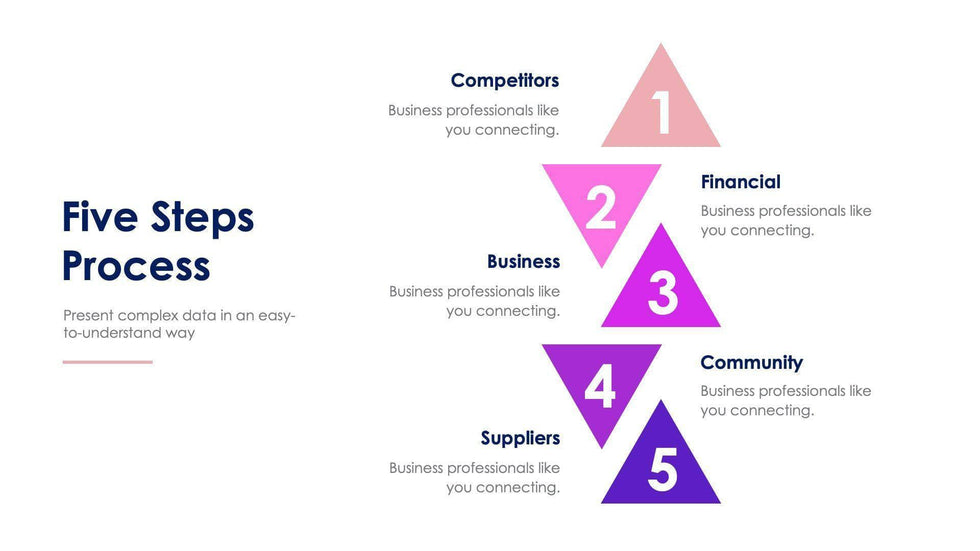 Five Steps Process

Present complex data in an easy-to-understand way

Competitors
Business professionals like you connecting.

1

2

Financial
Business professionals like you connecting.

Business
Business professionals like you connecting.

3

4

Community
Business professionals like you connecting.

Suppliers
Business professionals like you connecting.

5