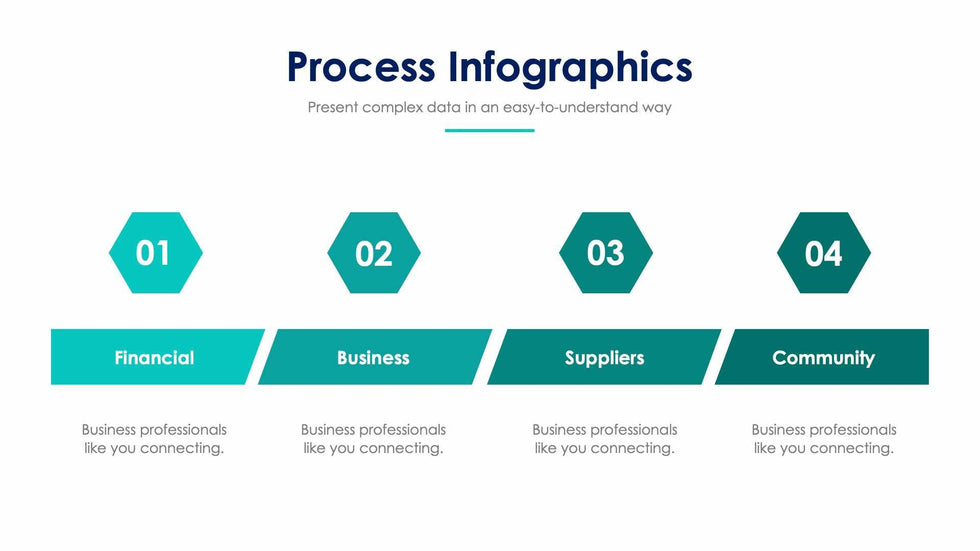 Process Infographics

Present complex data in an easy-to-understand way

01

Financial

Business professionals like you connecting.

02

Business

Business professionals like you connecting.

03

Suppliers

Business professionals like you connecting.

04

Community

Business professionals like you connecting.