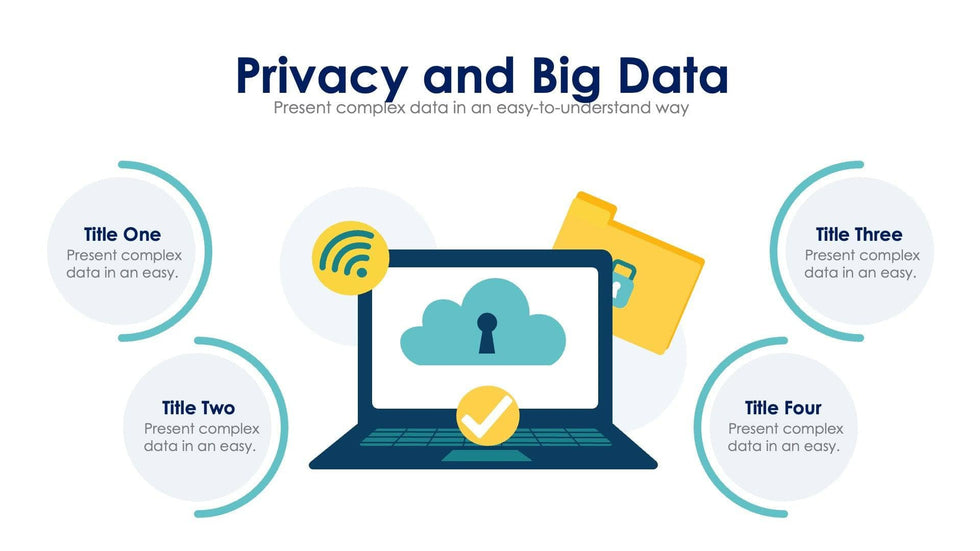 Privacy and Big Data
Present complex data in an easy-to-understand way

Title One
Present complex data in an easy.

Title Two
Present complex data in an easy.

Title Three
Present complex data in an easy.

Title Four
Present complex data in an easy.