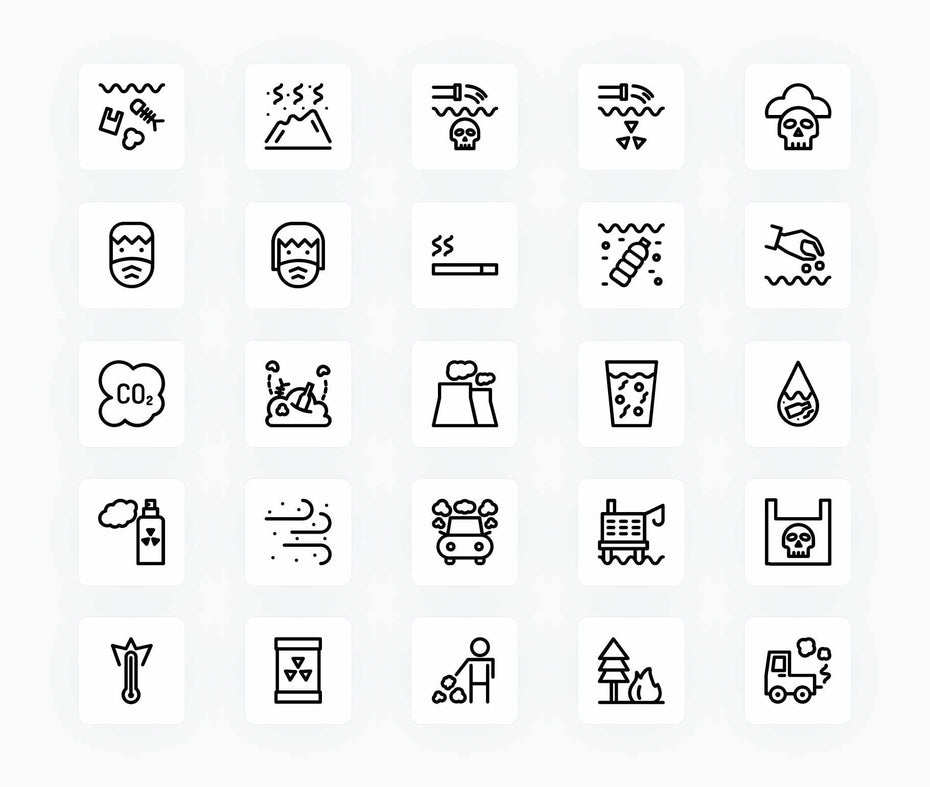 $CO_2$