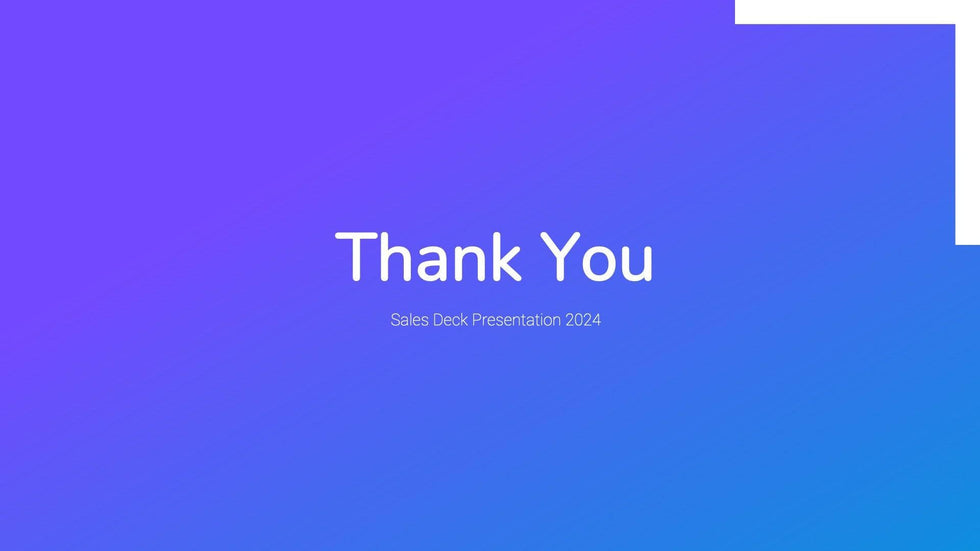 Thank You

Sales Deck Presentation 2024