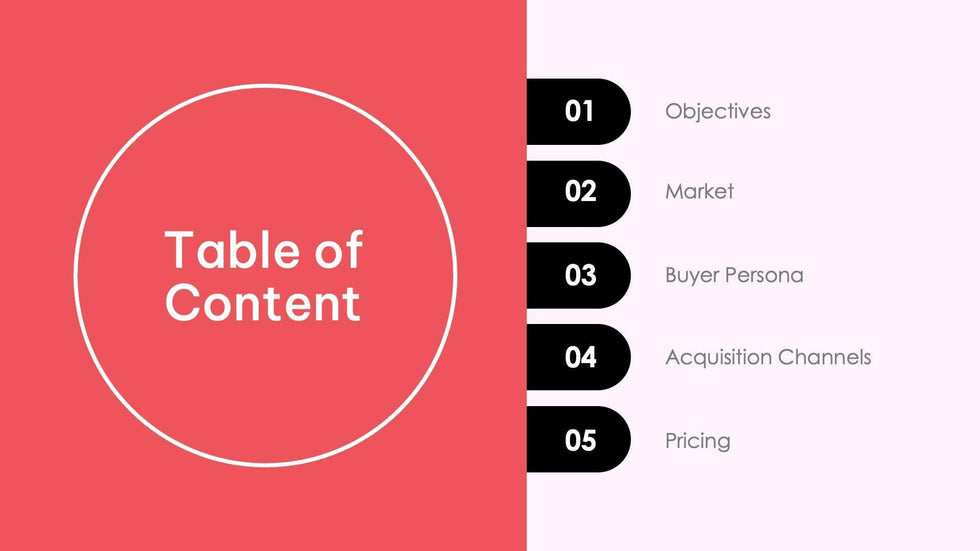 Table of Content

01 Objectives

02 Market

03 Buyer Persona

04 Acquisition Channels

05 Pricing