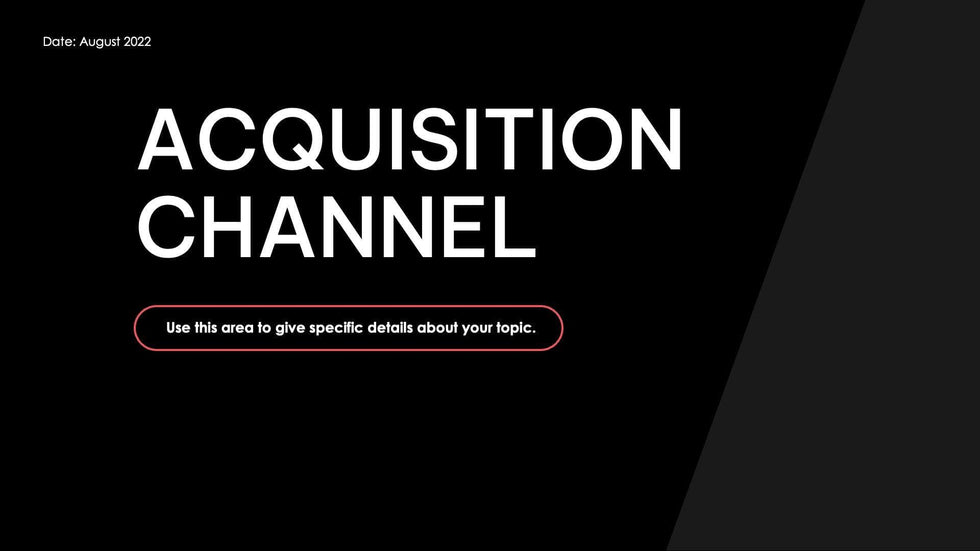 Date: August 2022

ACQUISITION CHANNEL

Use this area to give specific details about your topic.