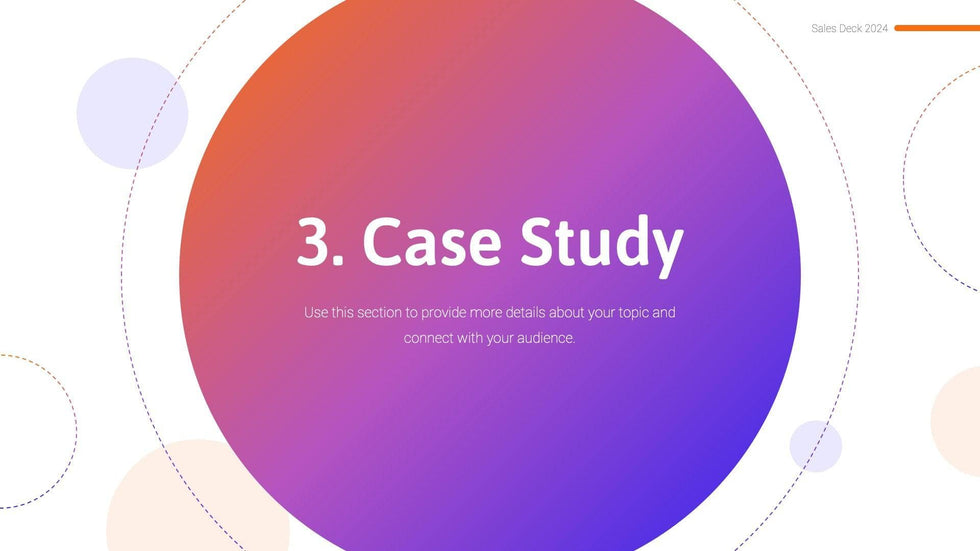 Sales Deck 2024

3. Case Study

Use this section to provide more details about your topic and connect with your audience.