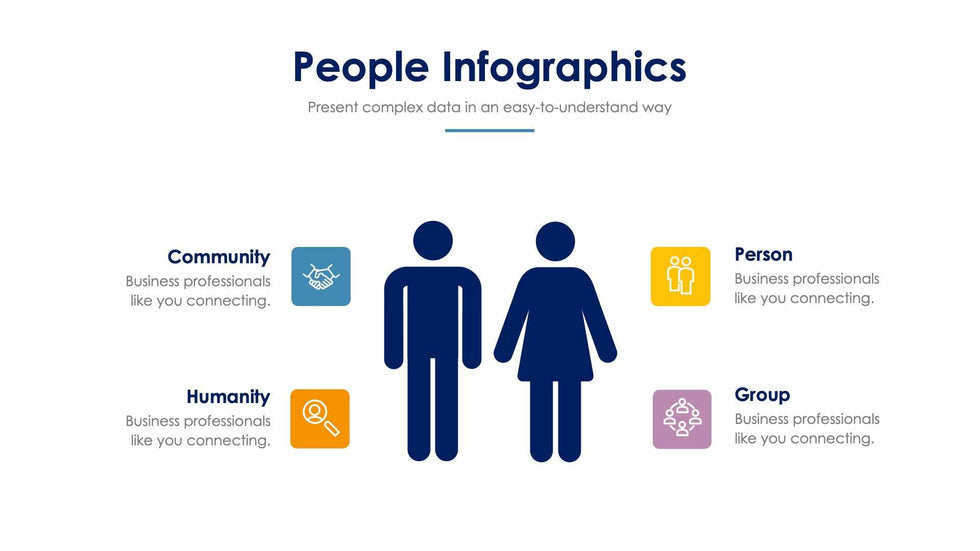 People Infographics

Present complex data in an easy-to-understand way

Community

Business professionals like you connecting.

Humanity

Business professionals like you connecting.

Person

Business professionals like you connecting.

Group

Business professionals like you connecting.