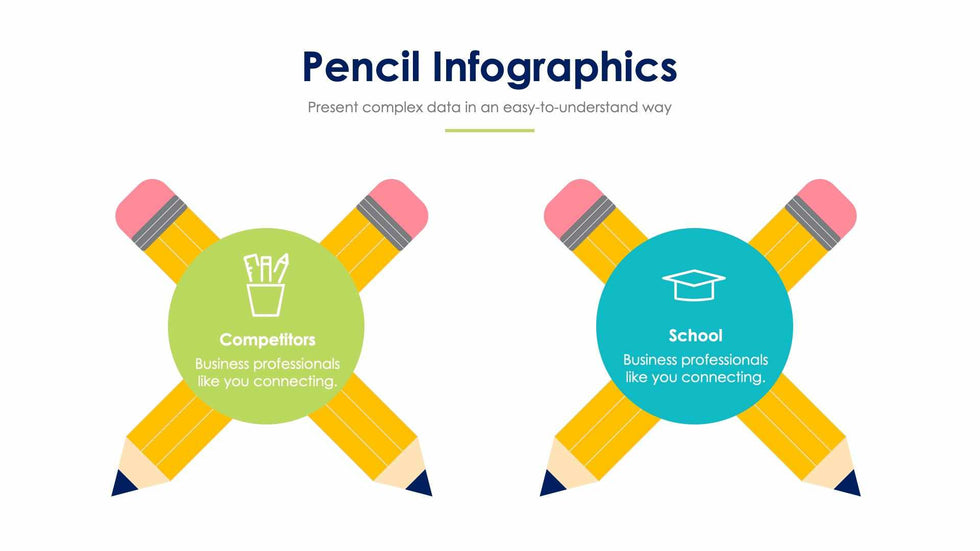 Pencil Infographics

Present complex data in an easy-to-understand way

Competitors

Business professionals like you connecting.

School

Business professionals like you connecting.