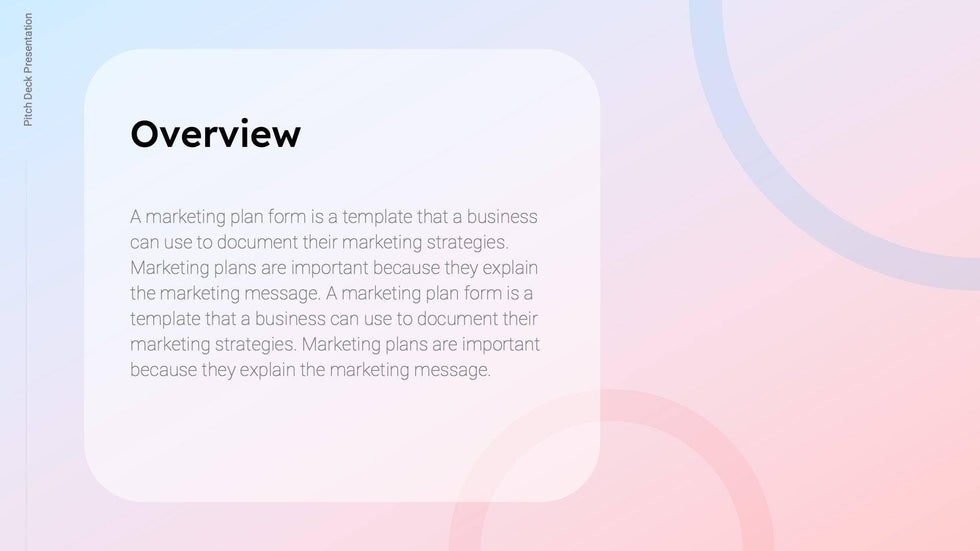 Pitch Deck Presentation

Overview

A marketing plan form is a template that a business can use to document their marketing strategies. Marketing plans are important because they explain the marketing message. A marketing plan form is a template that a business can use to document their marketing strategies. Marketing plans are important because they explain the marketing message.