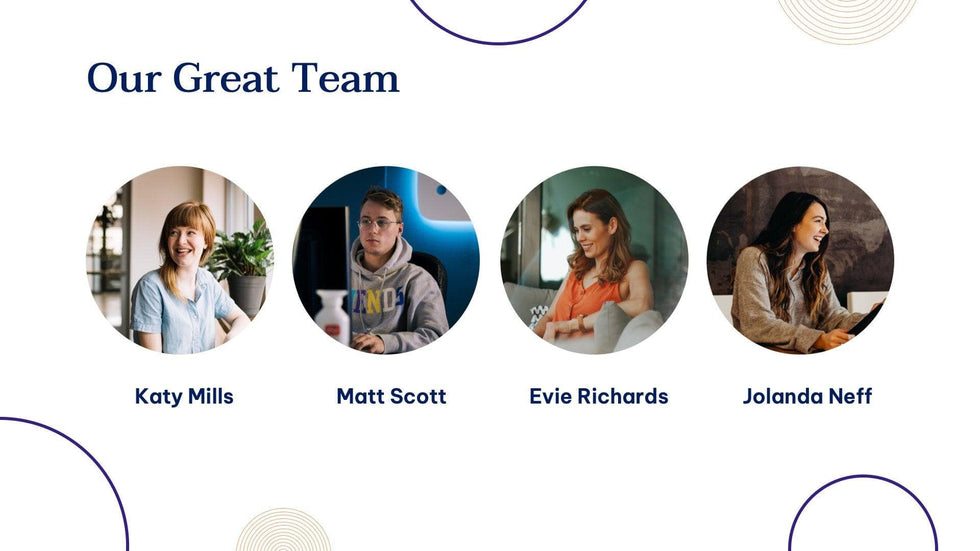 Our Great Team

Katy Mills

Matt Scott

Evie Richards

Jolanda Neff