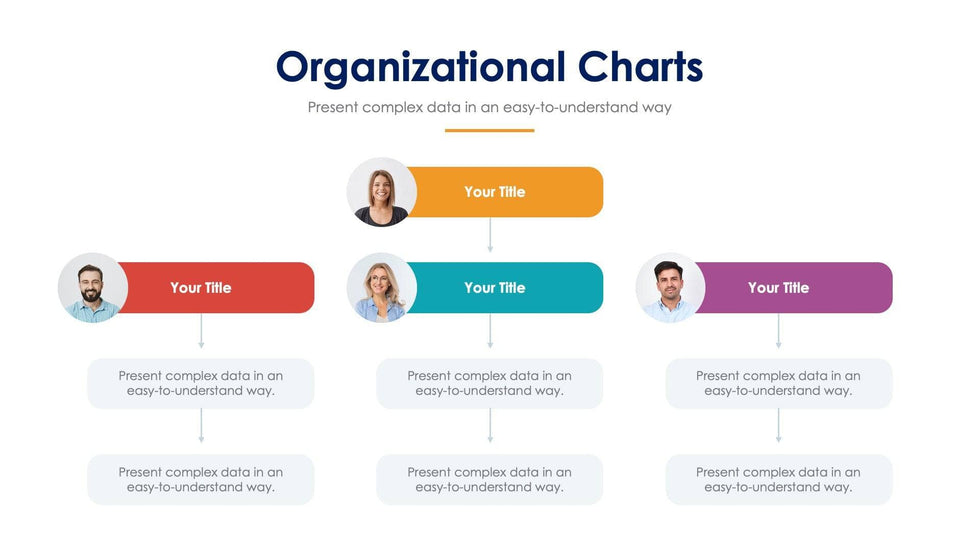 Organizational Charts

Present complex data in an easy-to-understand way

Your Title

Your Title

Present complex data in an easy-to-understand way.

Present complex data in an easy-to-understand way.

Your Title

Present complex data in an easy-to-understand way.

Present complex data in an easy-to-understand way.

Your Title

Present complex data in an easy-to-understand way.

Present complex data in an easy-to-understand way.