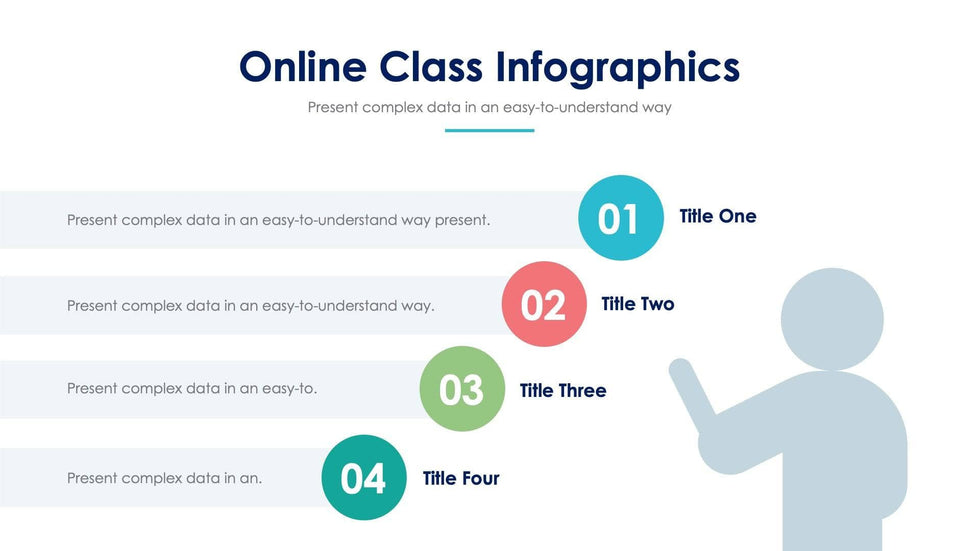 Online Class Infographics

Present complex data in an easy-to-understand way

Present complex data in an easy-to-understand way present.

01

Title One

Present complex data in an easy-to-understand way.

02

Title Two

Present complex data in an easy-to.

03

Title Three

Present complex data in an.

04

Title Four