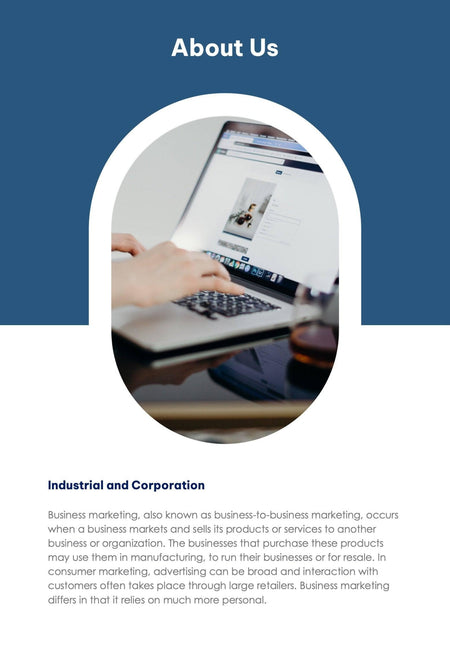 About Us

Industrial and Corporation

Business marketing, also known as business-to-business marketing, occurs when a business markets and sells its products or services to another business or organization. The businesses that purchase these products may use them in manufacturing, to run their businesses or for resale. In consumer marketing, advertising can be broad and interaction with customers often takes place through large retailers. Business marketing differs in that it relies on much more personal.