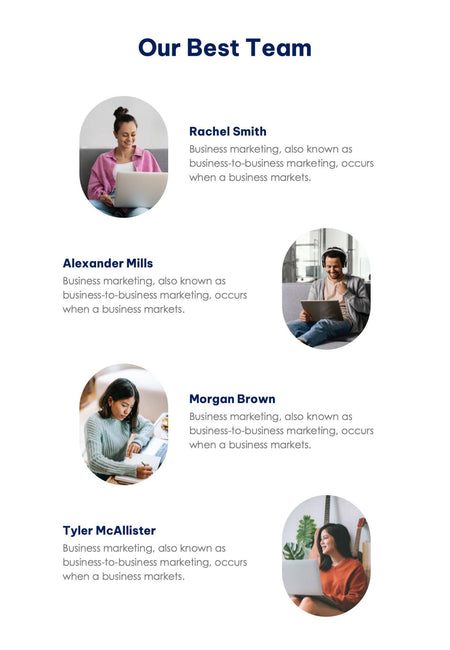 Our Best Team

Rachel Smith

Business marketing, also known as business-to-business marketing, occurs when a business markets.

Alexander Mills

Business marketing, also known as business-to-business marketing, occurs when a business markets.

Morgan Brown

Business marketing, also known as business-to-business marketing, occurs when a business markets.

Tyler McAllister

Business marketing, also known as business-to-business marketing, occurs when a business markets.