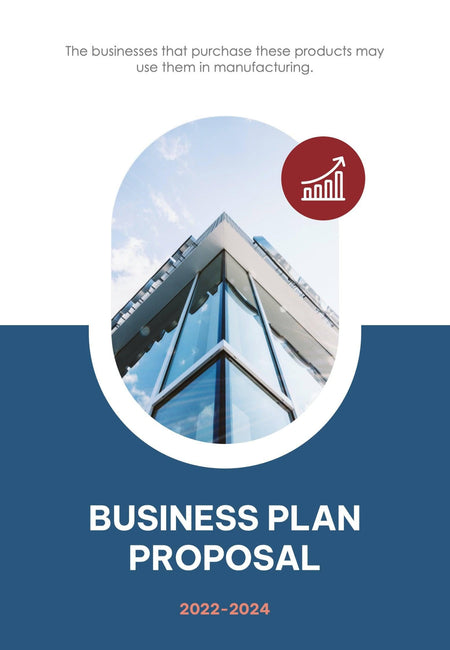 The businesses that purchase these products may use them in manufacturing.

BUSINESS PLAN PROPOSAL

2022-2024