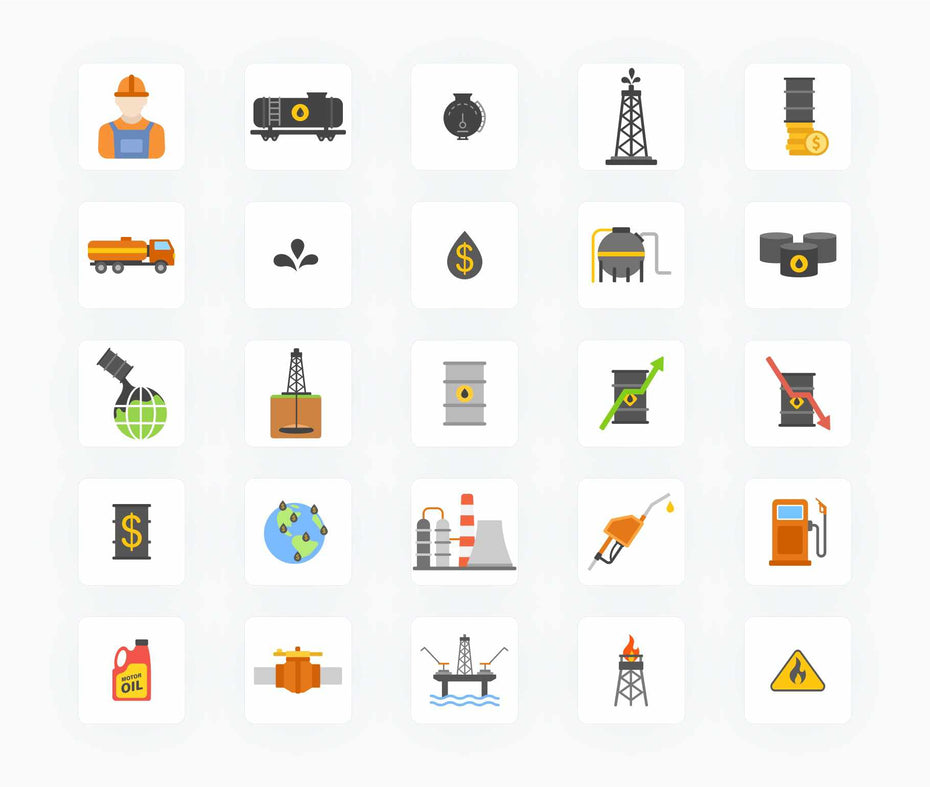 $
$
$
MOTOR
OIL