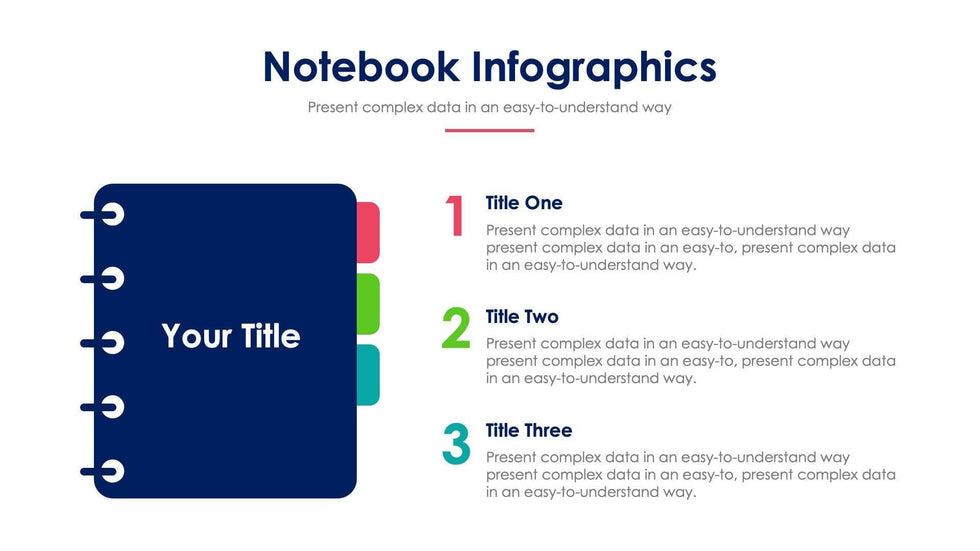 Notebook Infographics

Present complex data in an easy-to-understand way

Your Title

1
Title One
Present complex data in an easy-to-understand way present complex data in an easy-to, present complex data in an easy-to-understand way.

2
Title Two
Present complex data in an easy-to-understand way present complex data in an easy-to, present complex data in an easy-to-understand way.

3
Title Three
Present complex data in an easy-to-understand way present complex data in an easy-to, present complex data in an easy-to-understand way.