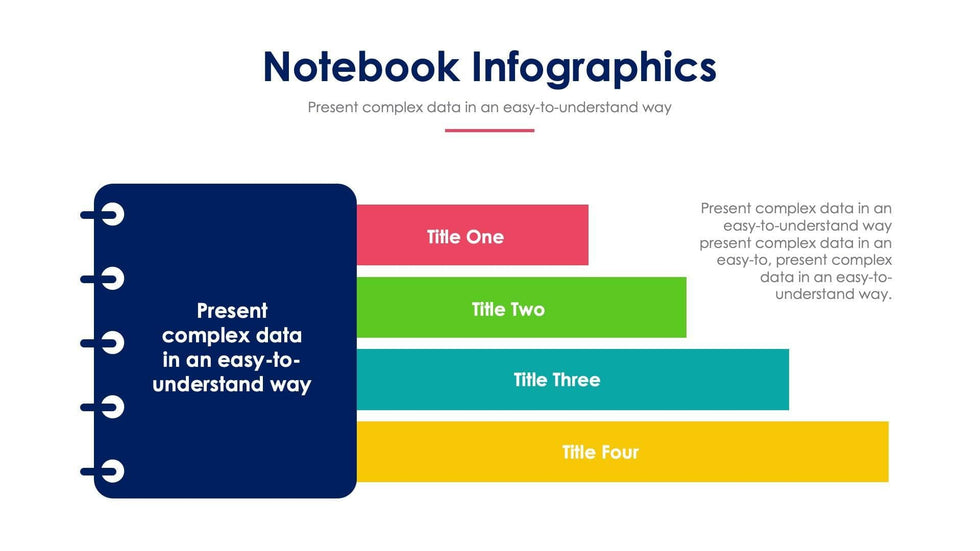 Notebook Infographics

Present complex data in an easy-to-understand way

Present complex data in an easy-to-understand way

Title One

Title Two

Title Three

Title Four

Present complex data in an easy-to-understand way present complex data in an easy-to, present complex data in an easy-to-understand way.