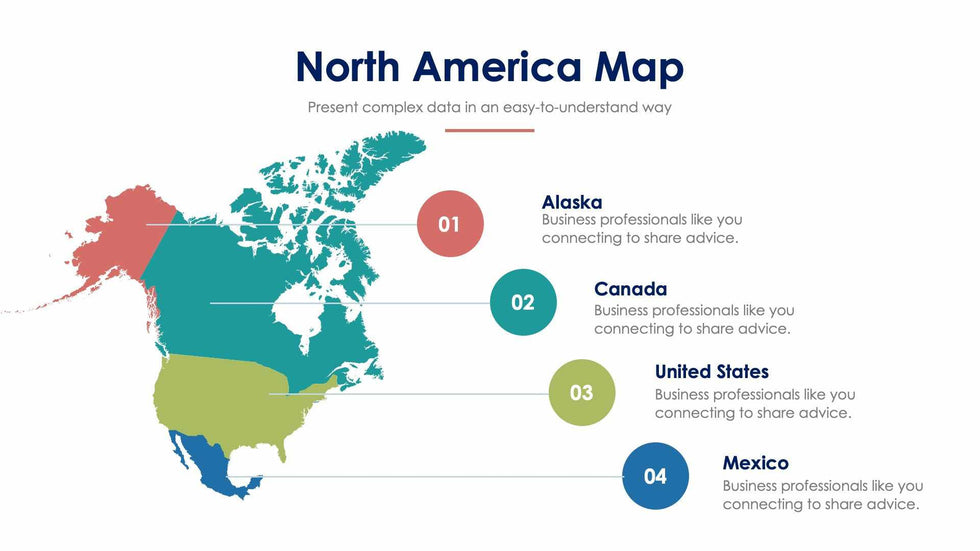 North America Map

Present complex data in an easy-to-understand way

01

Alaska
Business professionals like you connecting to share advice.

02

Canada
Business professionals like you connecting to share advice.

03

United States
Business professionals like you connecting to share advice.

04

Mexico
Business professionals like you connecting to share advice.