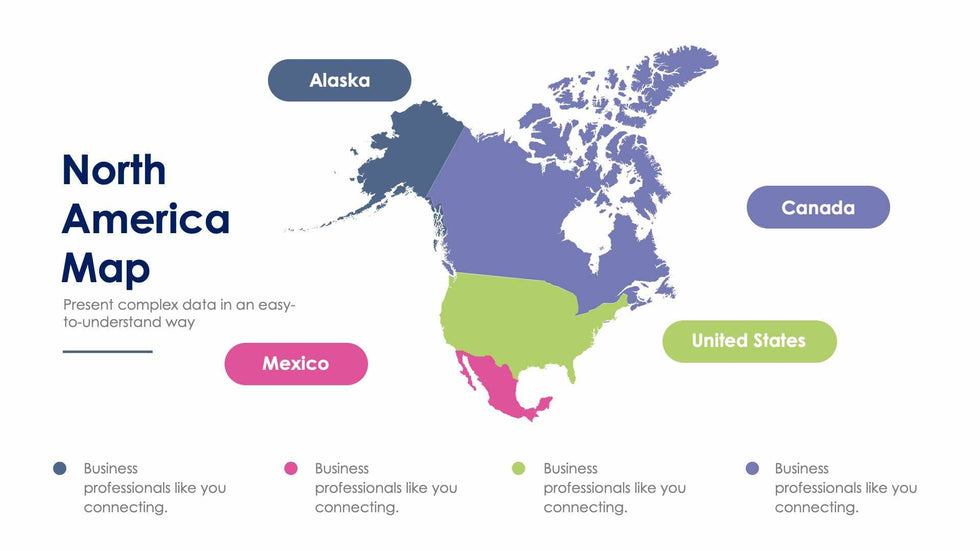 North America Map

Present complex data in an easy-to-understand way

Alaska

Canada

United States

Mexico

Business professionals like you connecting.

Business professionals like you connecting.

Business professionals like you connecting.

Business professionals like you connecting.