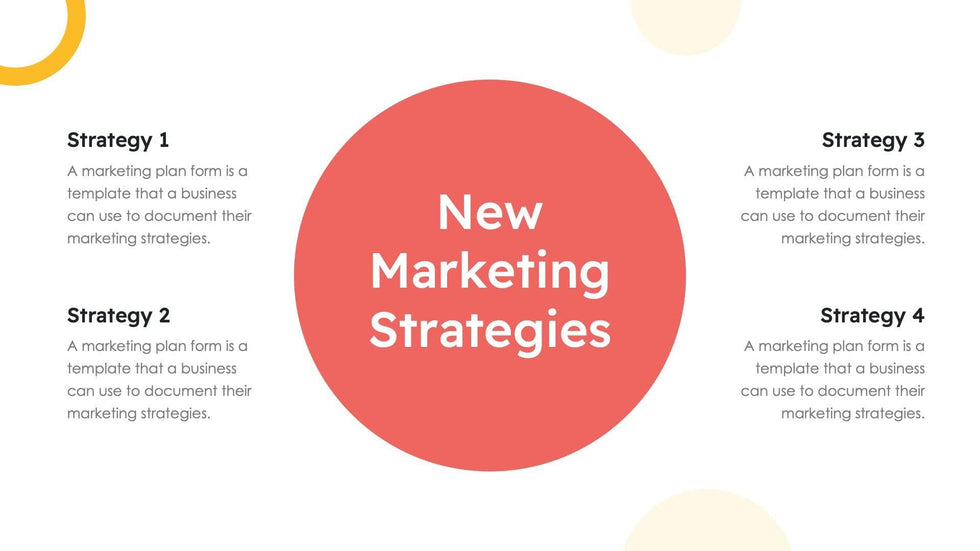 Strategy 1

A marketing plan form is a template that a business can use to document their marketing strategies.

Strategy 2

A marketing plan form is a template that a business can use to document their marketing strategies.

New Marketing Strategies

Strategy 3

A marketing plan form is a template that a business can use to document their marketing strategies.

Strategy 4

A marketing plan form is a template that a business can use to document their marketing strategies.