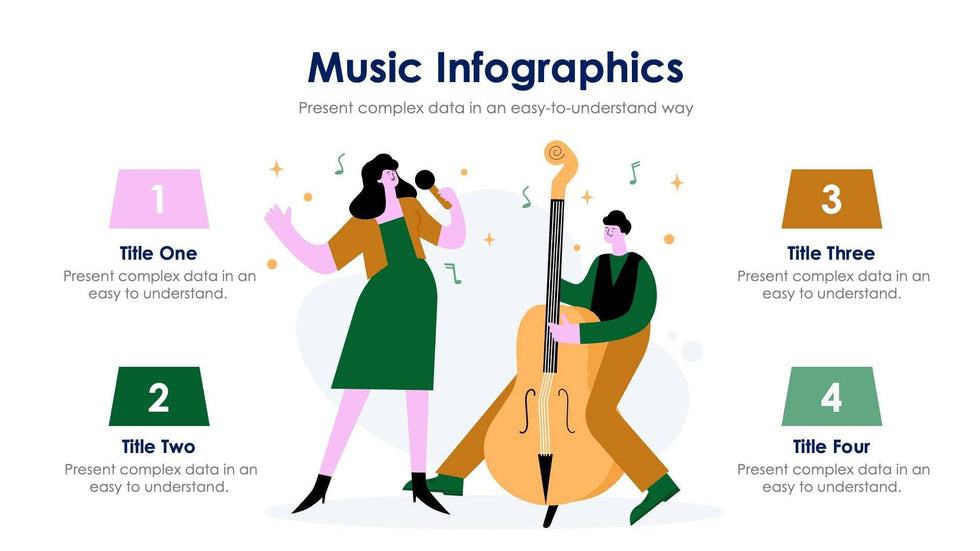 Music Infographics

Present complex data in an easy-to-understand way

1

Title One

Present complex data in an easy to understand.

2

Title Two

Present complex data in an easy to understand.

3

Title Three

Present complex data in an easy to understand.

4

Title Four

Present complex data in an easy to understand.