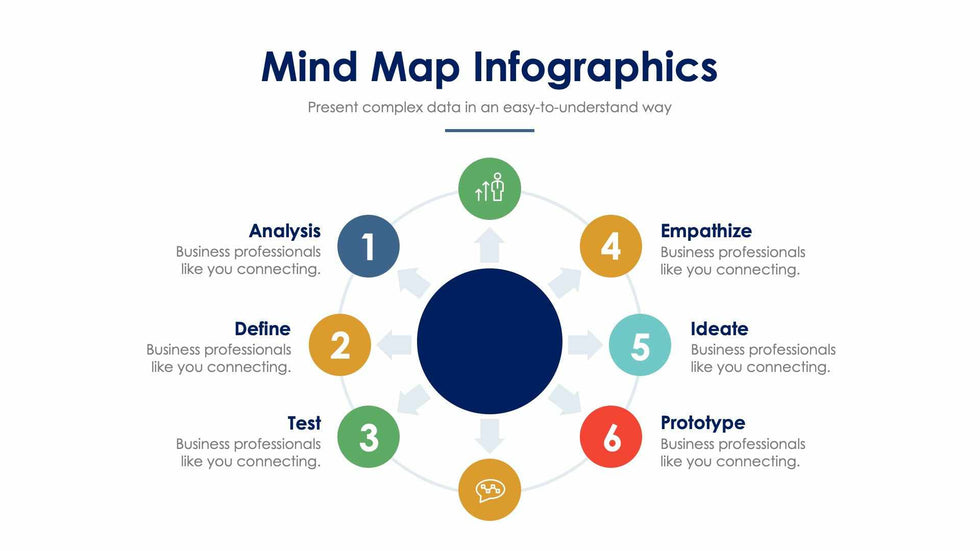 Mind Map Infographics

Present complex data in an easy-to-understand way

Analysis
Business professionals like you connecting.

1

Define
Business professionals like you connecting.

2

Test
Business professionals like you connecting.

3

4

Empathize
Business professionals like you connecting.

5

Ideate
Business professionals like you connecting.

6

Prototype
Business professionals like you connecting.