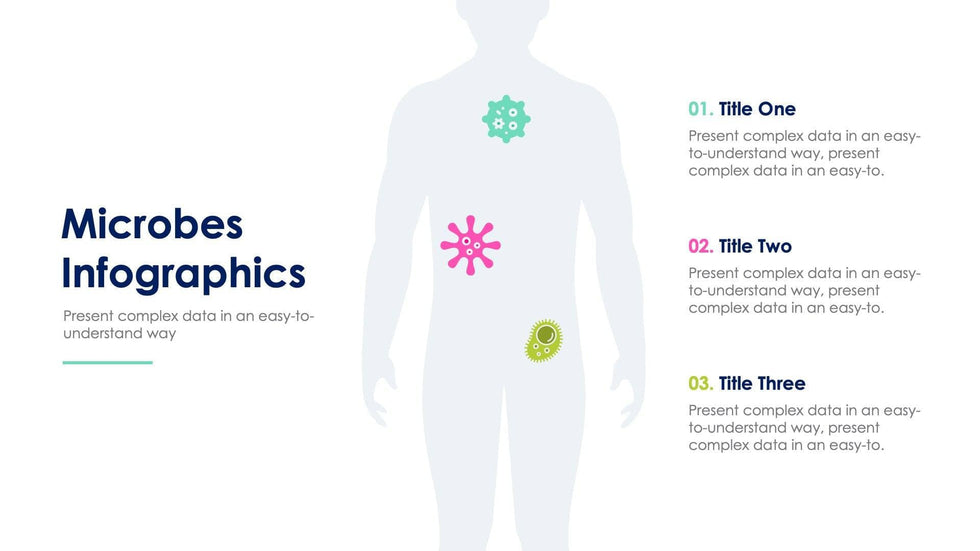 Microbes Infographics

Present complex data in an easy-to-understand way

01. Title One

Present complex data in an easy-to-understand way, present complex data in an easy-to.

02. Title Two

Present complex data in an easy-to-understand way, present complex data in an easy-to.

03. Title Three

Present complex data in an easy-to-understand way, present complex data in an easy-to.