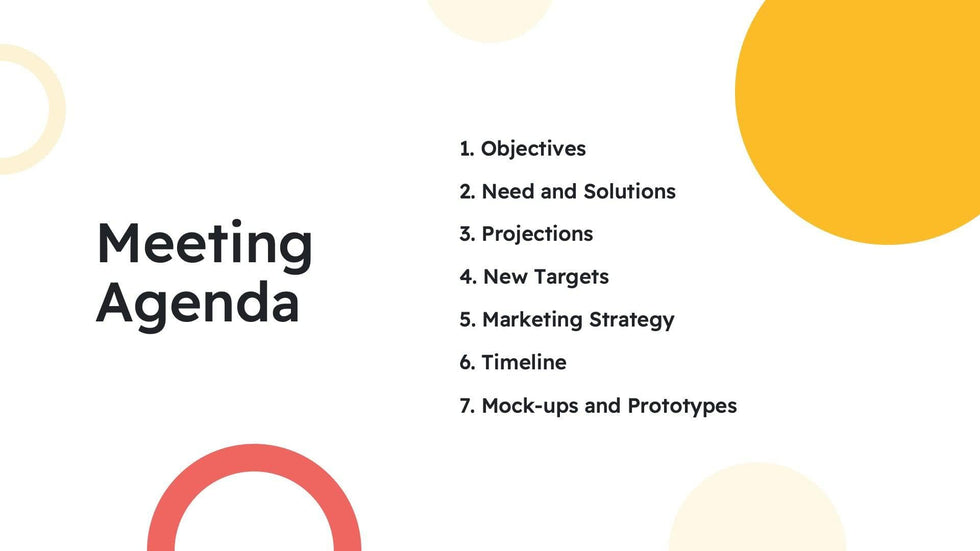 Meeting Agenda

1. Objectives
2. Need and Solutions
3. Projections
4. New Targets
5. Marketing Strategy
6. Timeline
7. Mock-ups and Prototypes