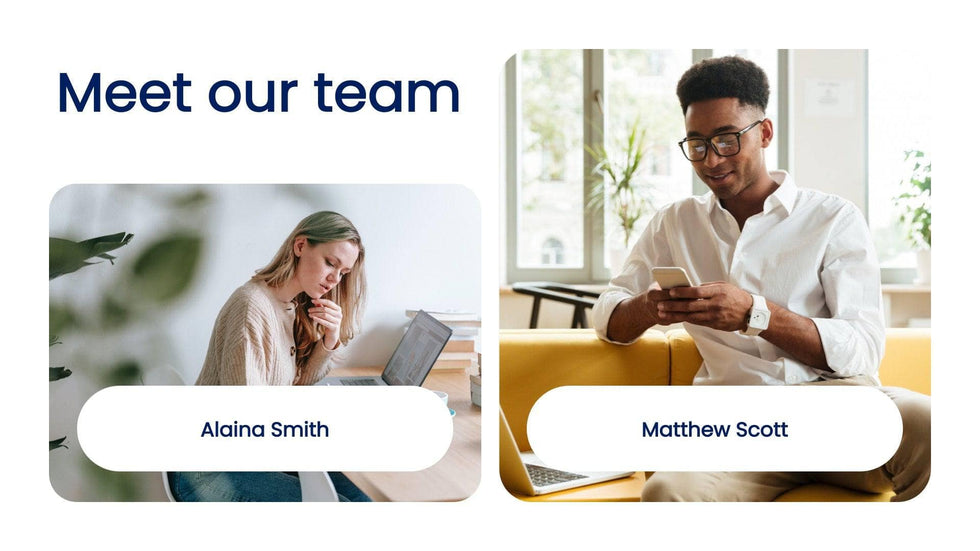 Meet our team

Alaina Smith

Matthew Scott