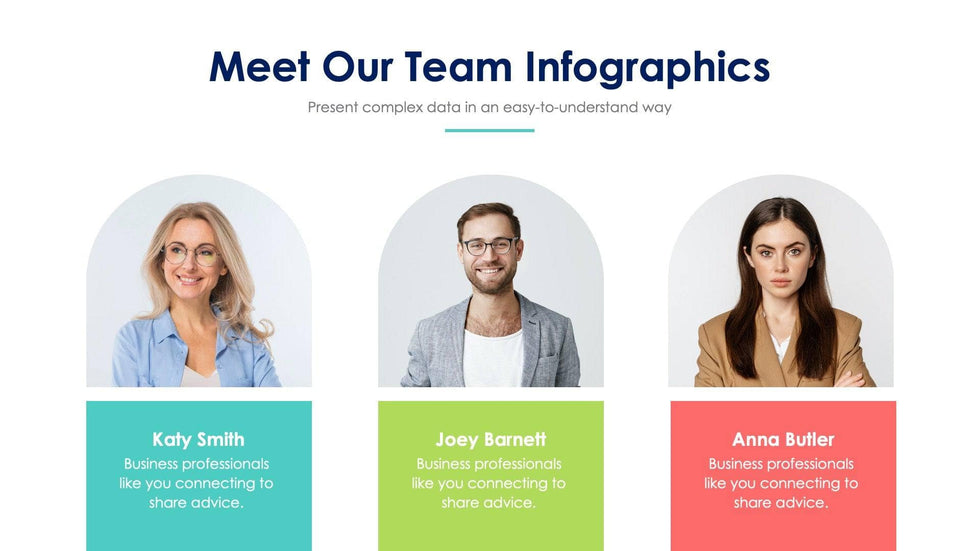 Meet Our Team Infographics

Present complex data in an easy-to-understand way

Katy Smith

Business professionals like you connecting to share advice.

Joey Barnett

Business professionals like you connecting to share advice.

Anna Butler

Business professionals like you connecting to share advice.